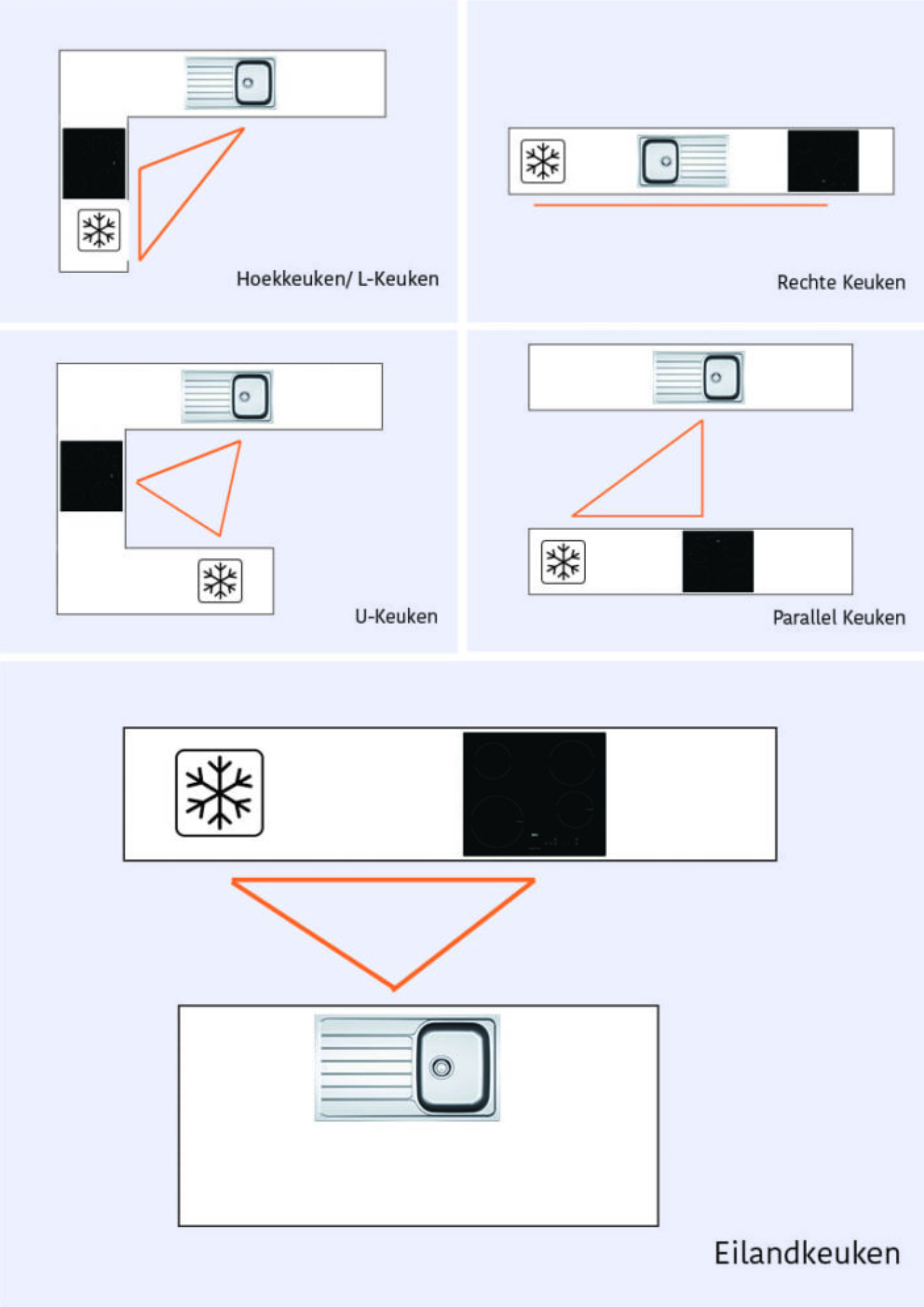 Hoekkeuken/ L-Keuken

Rechte Keuken

U-Keuken

Parallel Keuken

Eilandkeuken